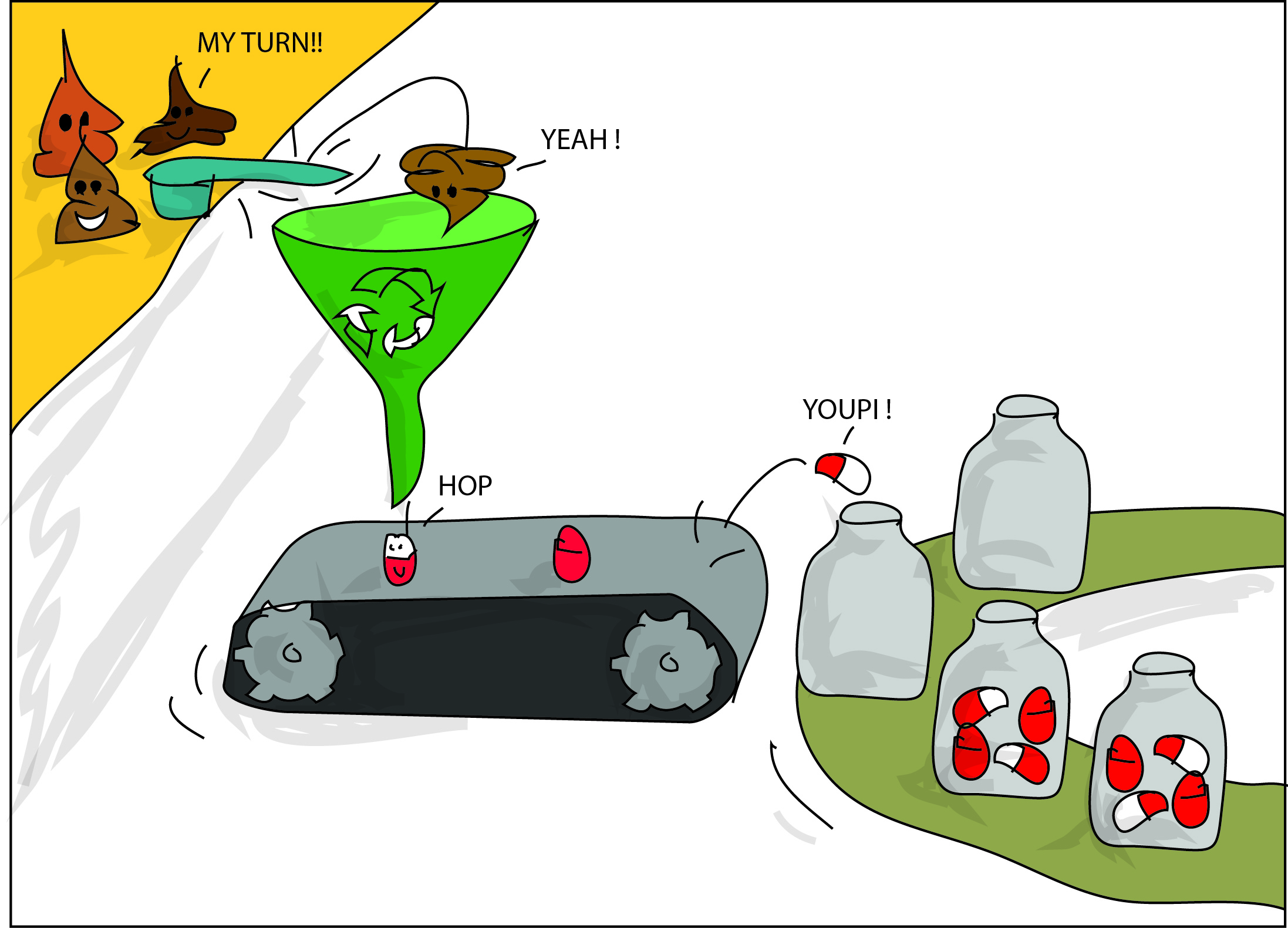 MY TURN!!

YEAH !

HOP

YOUPI !